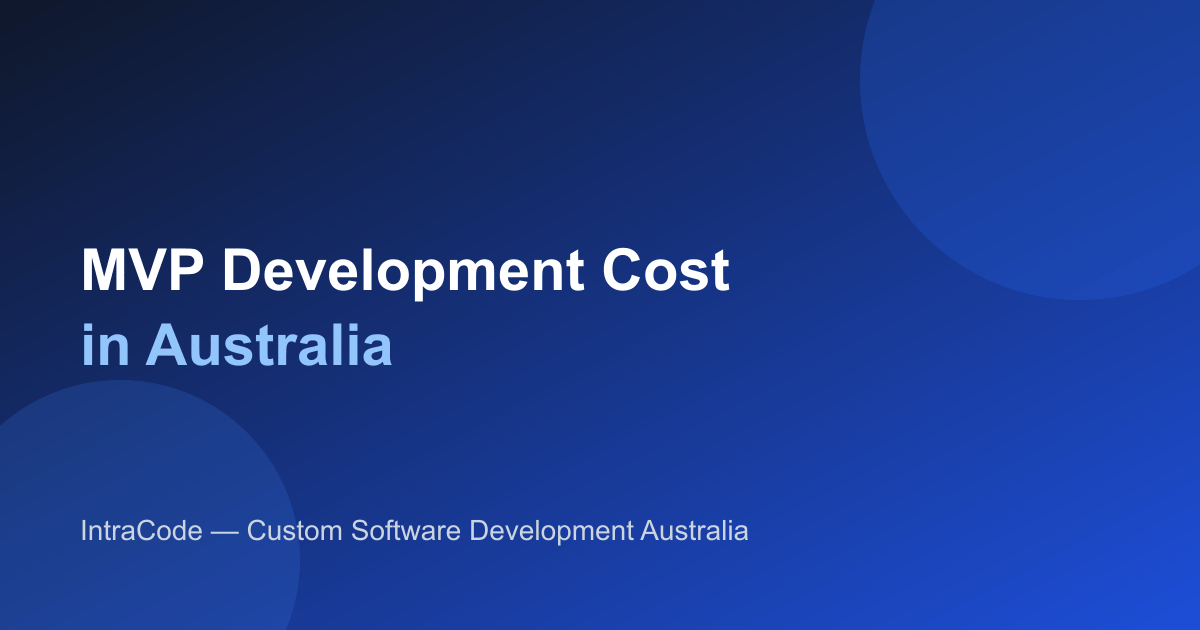 MVP Development Cost
in Australia

IntraCode — Custom Software Development Australia